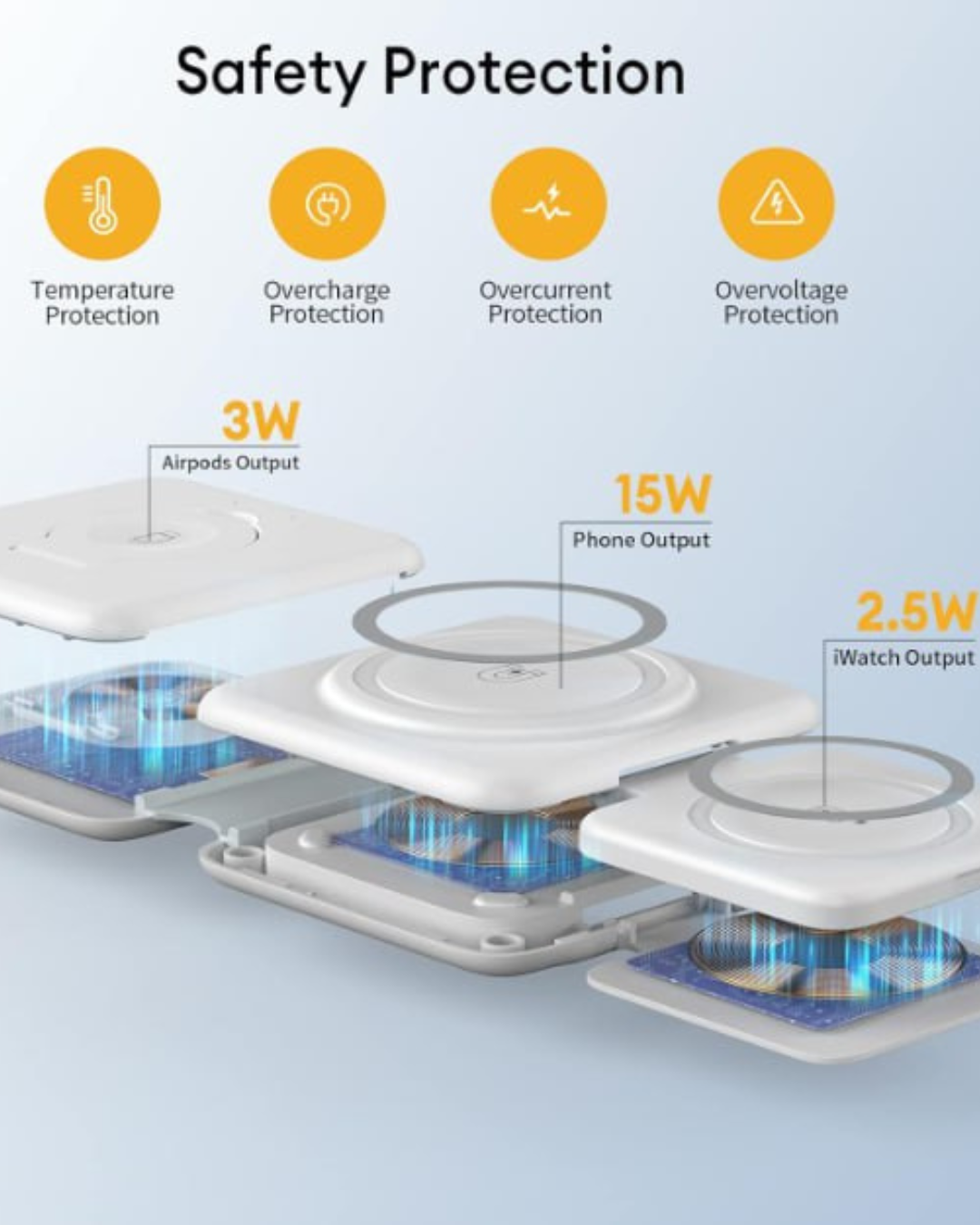 Safety Protection

Temperature Protection

Overcharge Protection

Overcurrent Protection

Overvoltage Protection

3W
Airpods Output

15W
Phone Output

2.5W
iWatch Output